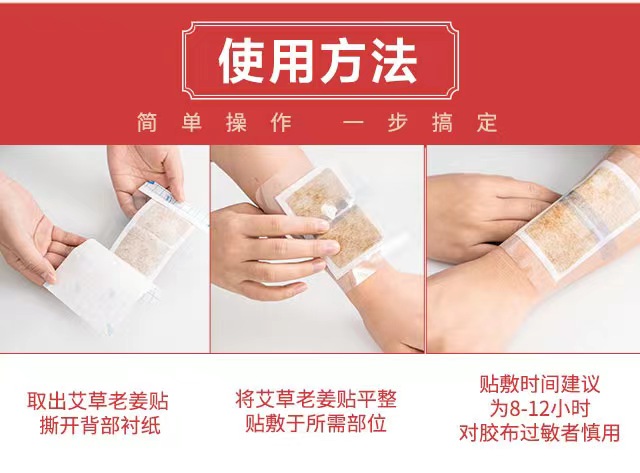 使用方法

简单操作 一步搞定

取出艾草老姜贴
撕开背部衬纸

将艾草老姜贴平整
贴敷于所需部位

贴敷时间建议
为8-12小时
对胶布过敏者慎用